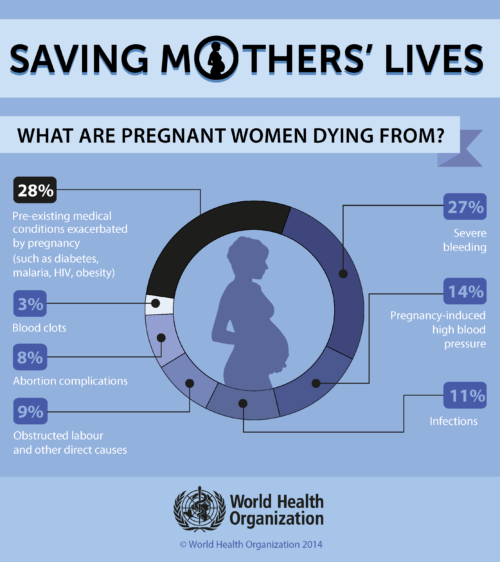 SAVING MOTHERS' LIVES

WHAT ARE PREGNANT WOMEN DYING FROM?

28%
Pre-existing medical conditions exacerbated by pregnancy (such as diabetes, malaria, HIV, obesity)

3%
Blood clots

8%
Abortion complications

9%
Obstructed labour and other direct causes

27%
Severe bleeding

14%
Pregnancy-induced high blood pressure

11%
Infections

World Health Organization

© World Health Organization 2014